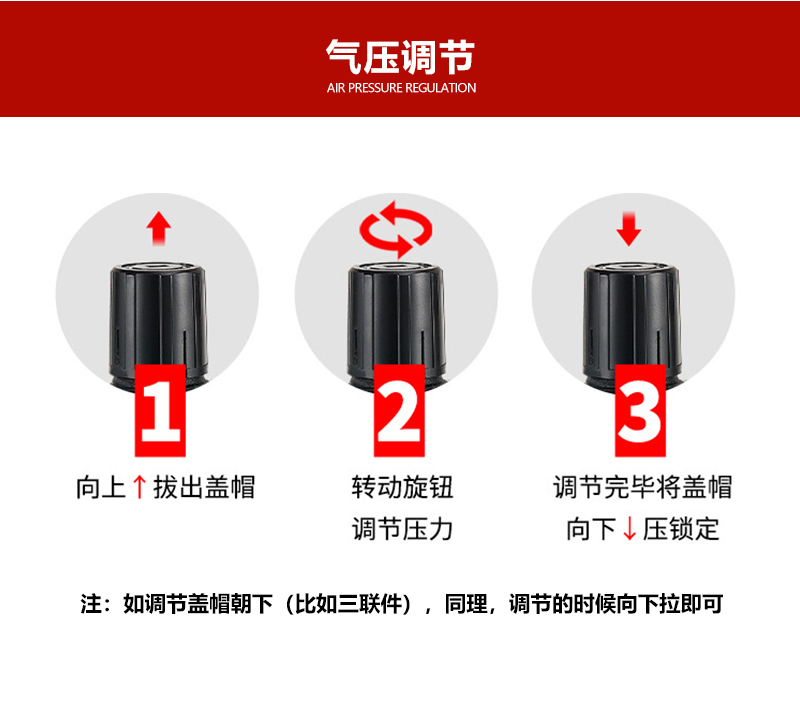 气压调节
AIR PRESSURE REGULATION

1
向上↑拔出盖帽

2
转动旋钮
调节压力

3
调节完毕将盖帽
向下↓压锁定

注：如调节盖帽朝下（比如三联件），同理，调节的时候向下拉即可